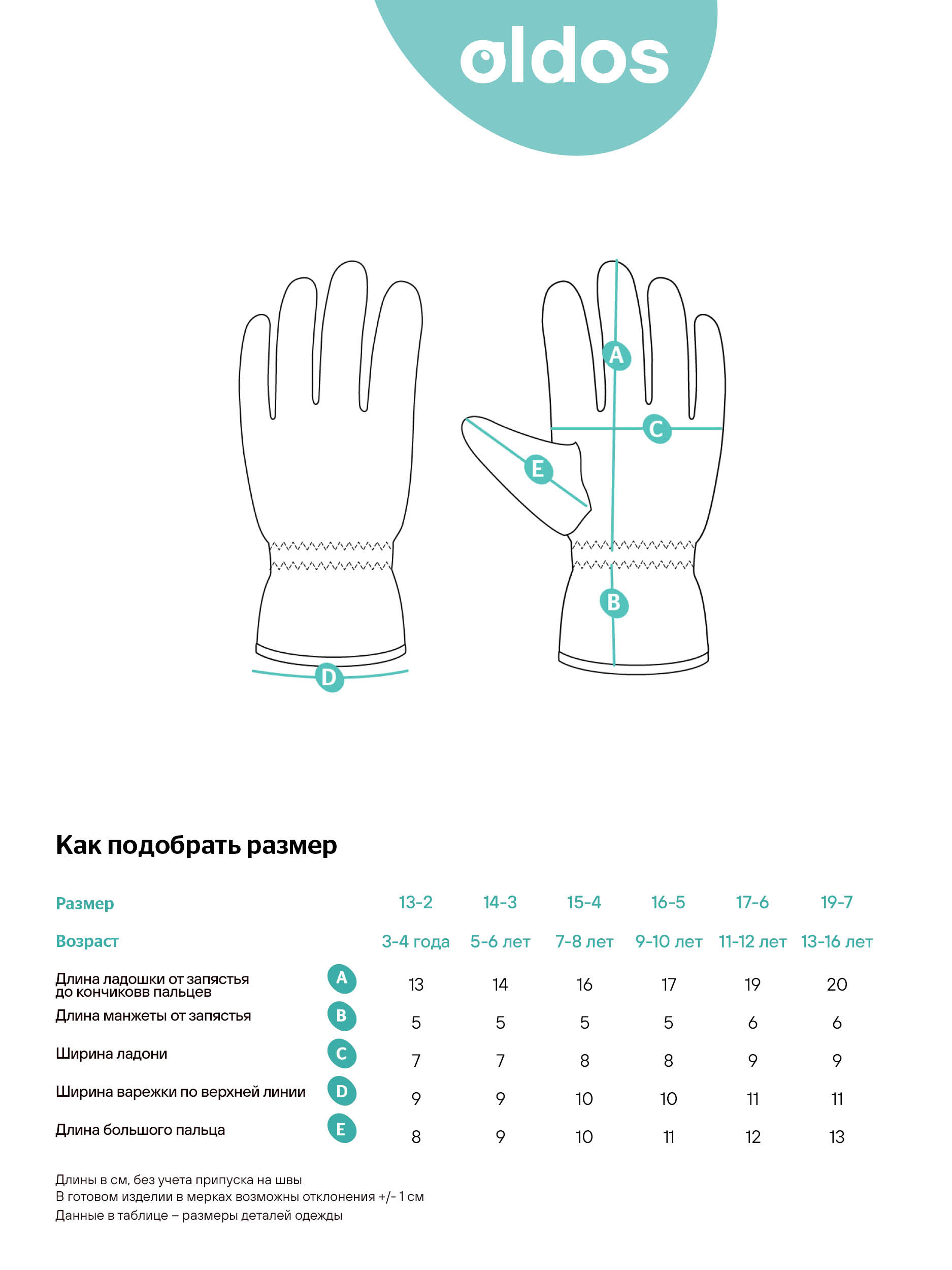 oldos

A

C

E

B

D

Как подобрать размер

| Размер | | 13-2 | 14-3 | 15-4 | 16-5 | 17-6 | 19-7 |
|---|---|---|---|---|---|---|---|
| Возраст | | 3-4 года | 5-6 лет | 7-8 лет | 9-10 лет | 11-12 лет | 13-16 лет |
| Длина ладошки от запястья до кончиковв пальцев | A | 13 | 14 | 16 | 17 | 19 | 20 |
| Длина манжеты от запястья | B | 5 | 5 | 5 | 5 | 6 | 6 |
| Ширина ладони | C | 7 | 7 | 8 | 8 | 9 | 9 |
| Ширина варежки по верхней линии | D | 9 | 9 | 10 | 10 | 11 | 11 |
| Длина большого пальца | E | 8 | 9 | 10 | 11 | 12 | 13 |

Длины в см, без учета припуска на швы
В готовом изделии в мерках возможны отклонения +/- 1 см
Данные в таблице – размеры деталей одежды