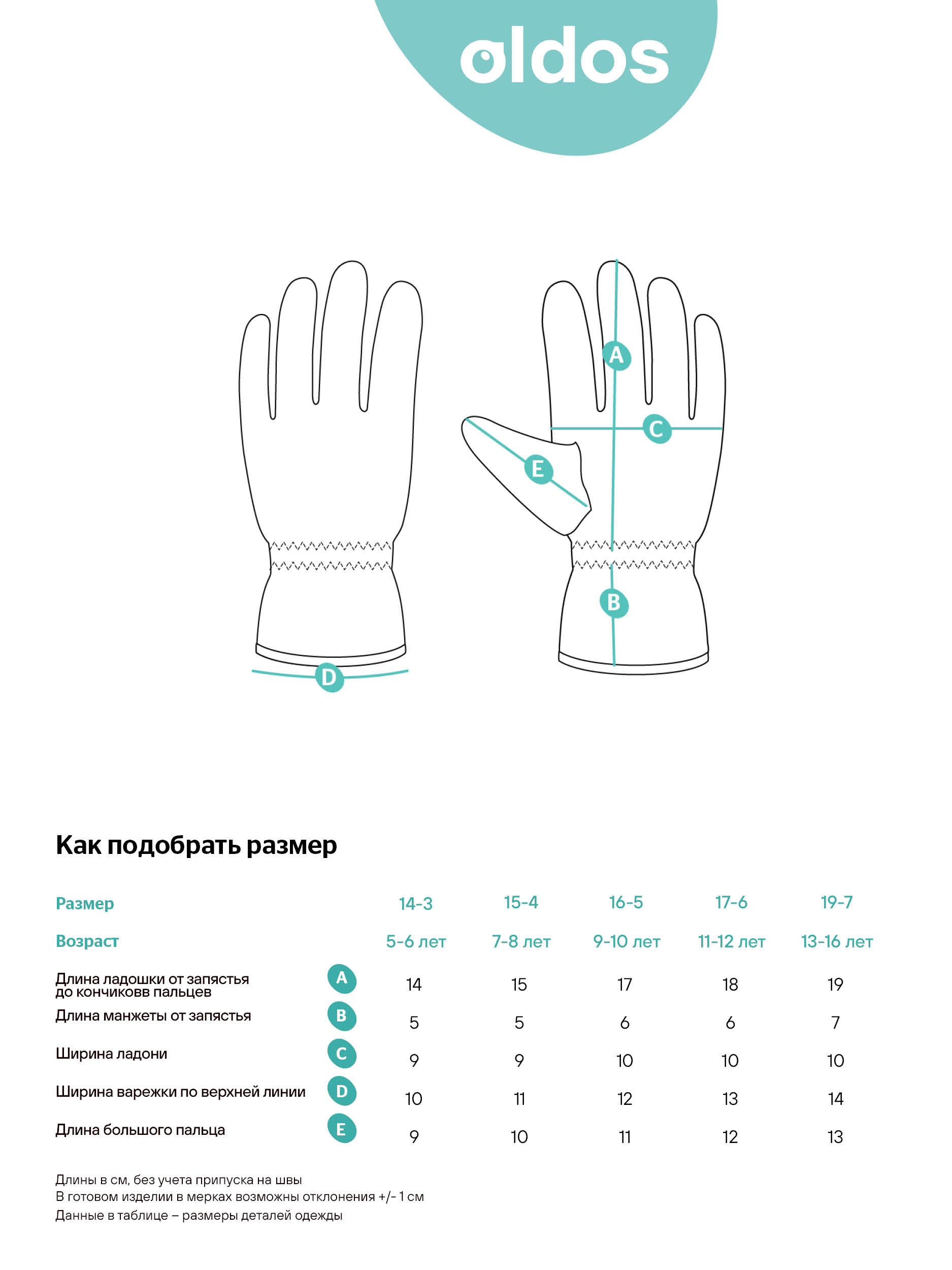 oldos

A

C

E

B

D

Как подобрать размер

| Размер | | 14-3 | 15-4 | 16-5 | 17-6 | 19-7 |
|---|---|---|---|---|---|---|
| Возраст | | 5-6 лет | 7-8 лет | 9-10 лет | 11-12 лет | 13-16 лет |
| Длина ладошки от запястья до кончиковв пальцев | A | 14 | 15 | 17 | 18 | 19 |
| Длина манжеты от запястья | B | 5 | 5 | 6 | 6 | 7 |
| Ширина ладони | C | 9 | 9 | 10 | 10 | 10 |
| Ширина варежки по верхней линии | D | 10 | 11 | 12 | 13 | 14 |
| Длина большого пальца | E | 9 | 10 | 11 | 12 | 13 |

Длины в см, без учета припуска на швы
В готовом изделии в мерках возможны отклонения +/- 1 см
Данные в таблице – размеры деталей одежды