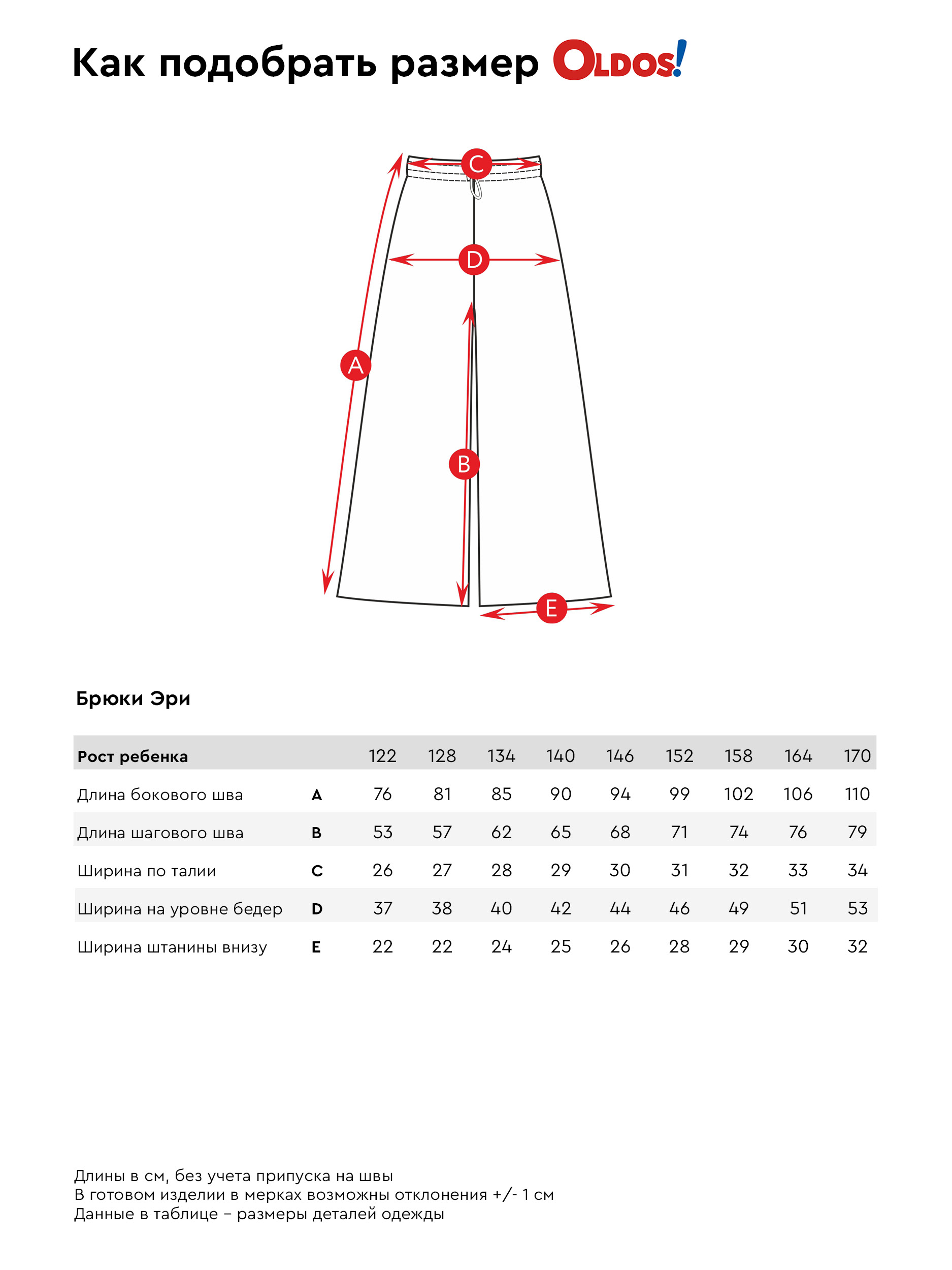 Как подобрать размер OLDOS!

C

D

A

B

E

Брюки Эри

| Рост ребенка | | 122 | 128 | 134 | 140 | 146 | 152 | 158 | 164 | 170 |
|---|---|---|---|---|---|---|---|---|---|---|
| Длина бокового шва | A | 76 | 81 | 85 | 90 | 94 | 99 | 102 | 106 | 110 |
| Длина шагового шва | B | 53 | 57 | 62 | 65 | 68 | 71 | 74 | 76 | 79 |
| Ширина по талии | C | 26 | 27 | 28 | 29 | 30 | 31 | 32 | 33 | 34 |
| Ширина на уровне бедер | D | 37 | 38 | 40 | 42 | 44 | 46 | 49 | 51 | 53 |
| Ширина штанины внизу | E | 22 | 22 | 24 | 25 | 26 | 28 | 29 | 30 | 32 |

Длины в см, без учета припуска на швы
В готовом изделии в мерках возможны отклонения +/- 1 см
Данные в таблице – размеры деталей одежды