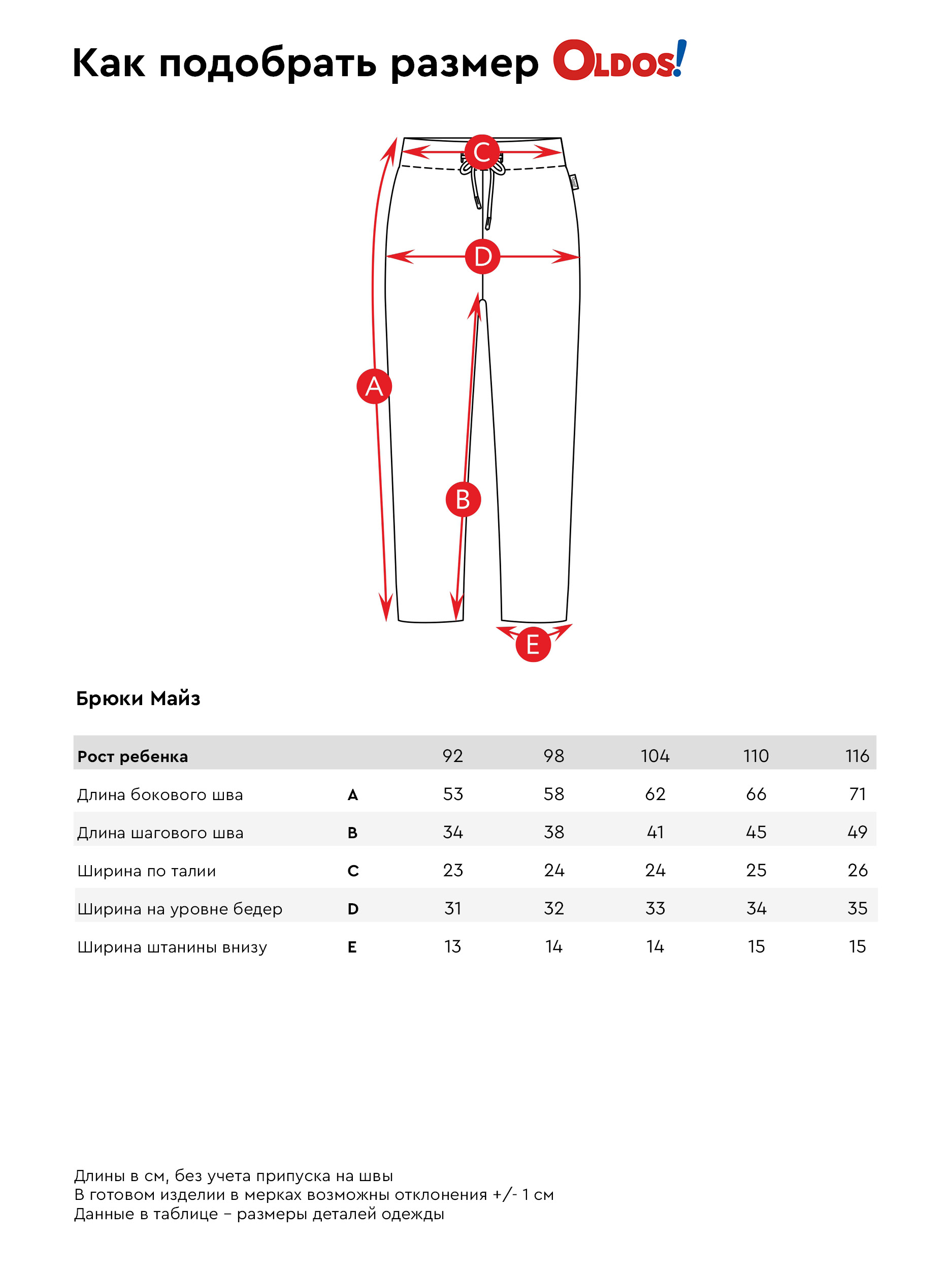 Как подобрать размер OLDOS!

C

D

A

B

E

Брюки Майз

| Рост ребенка | | 92 | 98 | 104 | 110 | 116 |
|---|---|---|---|---|---|---|
| Длина бокового шва | A | 53 | 58 | 62 | 66 | 71 |
| Длина шагового шва | B | 34 | 38 | 41 | 45 | 49 |
| Ширина по талии | C | 23 | 24 | 24 | 25 | 26 |
| Ширина на уровне бедер | D | 31 | 32 | 33 | 34 | 35 |
| Ширина штанины внизу | E | 13 | 14 | 14 | 15 | 15 |

Длины в см, без учета припуска на швы
В готовом изделии в мерках возможны отклонения +/- 1 см
Данные в таблице – размеры деталей одежды