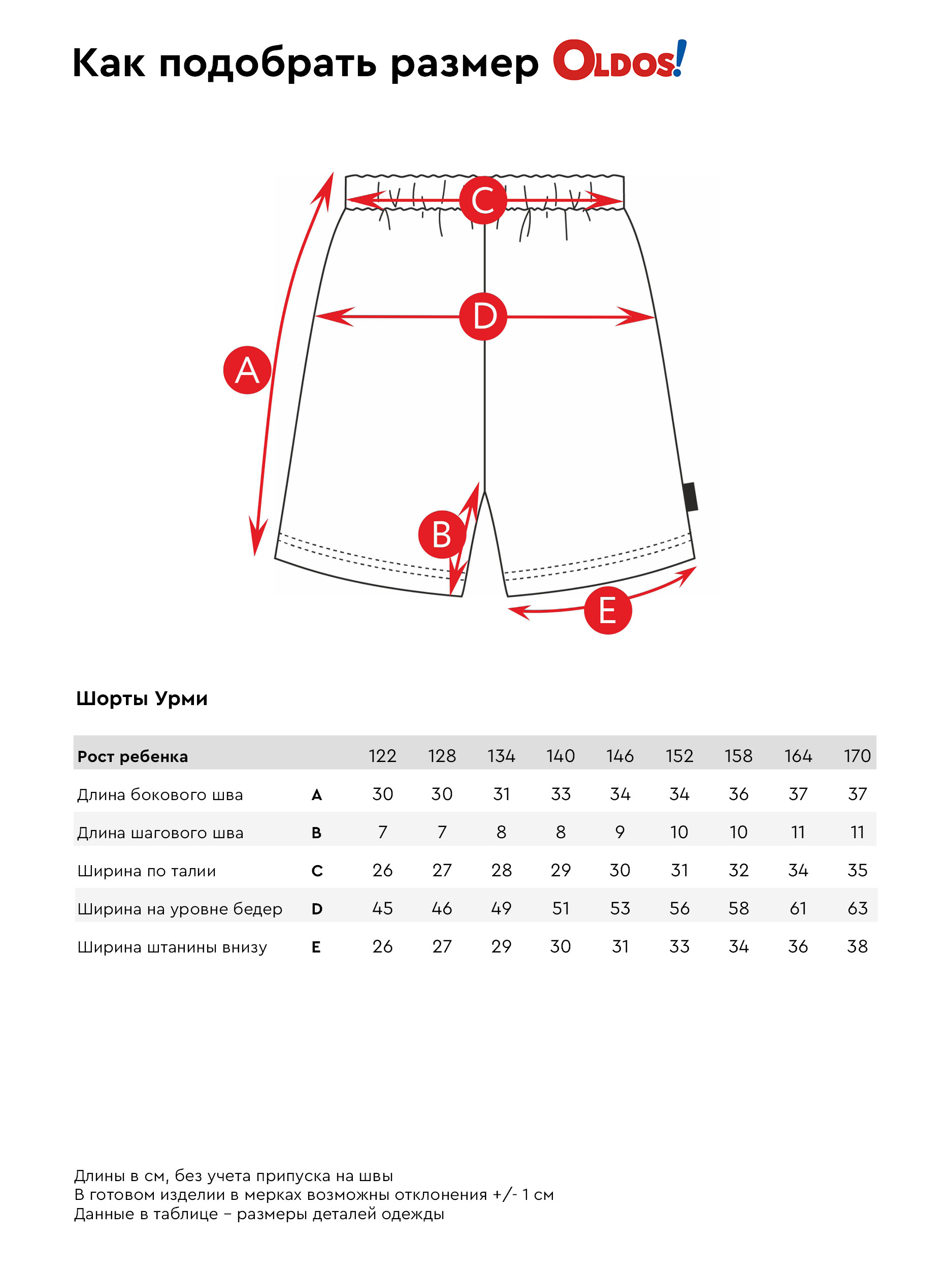 Как подобрать размер OLDOS!

C

D

A

B

E

Шорты Урми

| Рост ребенка | | 122 | 128 | 134 | 140 | 146 | 152 | 158 | 164 | 170 |
|---|---|---|---|---|---|---|---|---|---|---|
| Длина бокового шва | A | 30 | 30 | 31 | 33 | 34 | 34 | 36 | 37 | 37 |
| Длина шагового шва | B | 7 | 7 | 8 | 8 | 9 | 10 | 10 | 11 | 11 |
| Ширина по талии | C | 26 | 27 | 28 | 29 | 30 | 31 | 32 | 34 | 35 |
| Ширина на уровне бедер | D | 45 | 46 | 49 | 51 | 53 | 56 | 58 | 61 | 63 |
| Ширина штанины внизу | E | 26 | 27 | 29 | 30 | 31 | 33 | 34 | 36 | 38 |

Длины в см, без учета припуска на швы
В готовом изделии в мерках возможны отклонения +/- 1 см
Данные в таблице – размеры деталей одежды