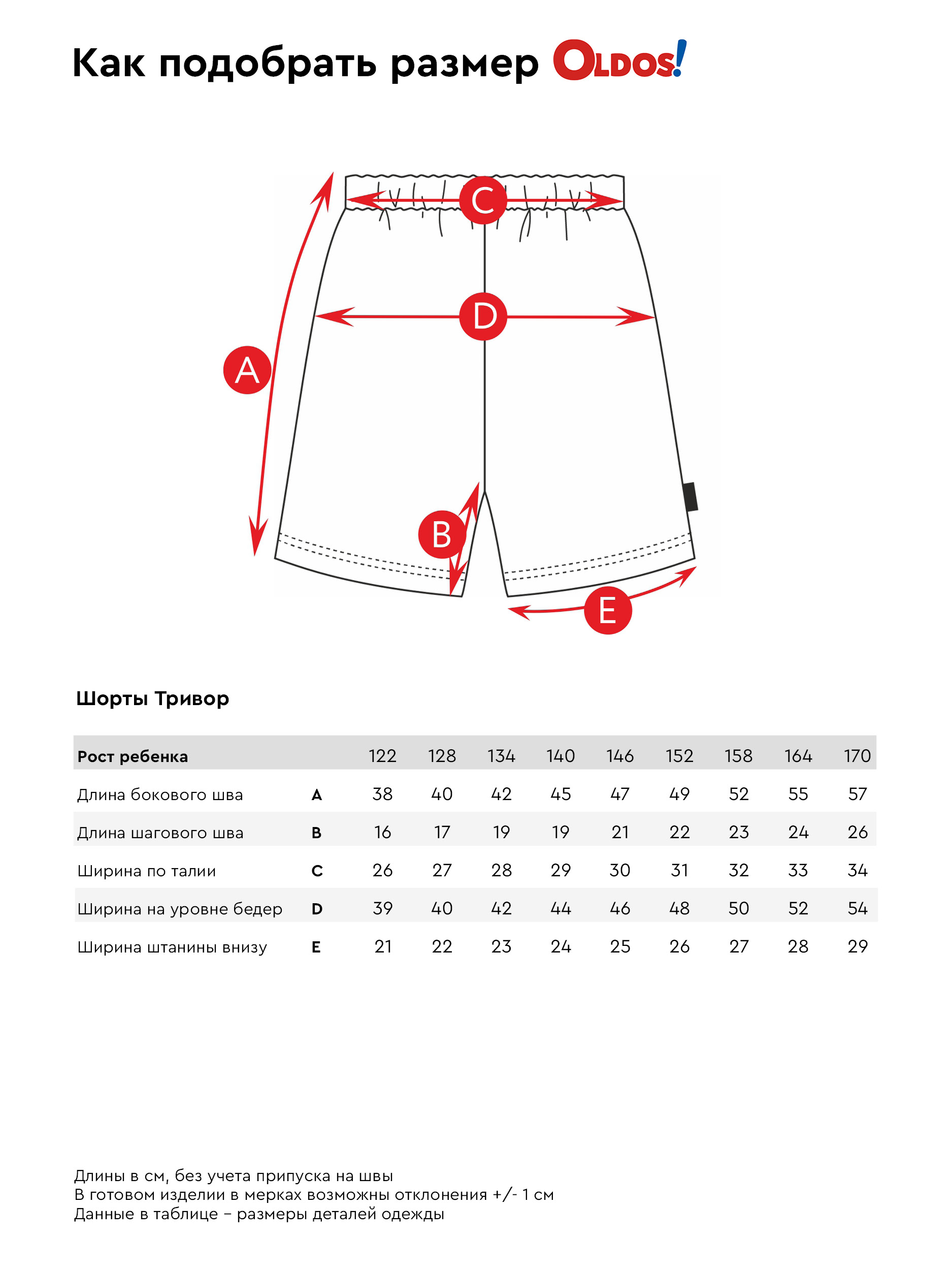 Как подобрать размер OLDOS!

C

D

A

B

E

Шорты Тривор

| Рост ребенка | | 122 | 128 | 134 | 140 | 146 | 152 | 158 | 164 | 170 |
|---|---|---|---|---|---|---|---|---|---|---|
| Длина бокового шва | A | 38 | 40 | 42 | 45 | 47 | 49 | 52 | 55 | 57 |
| Длина шагового шва | B | 16 | 17 | 19 | 19 | 21 | 22 | 23 | 24 | 26 |
| Ширина по талии | C | 26 | 27 | 28 | 29 | 30 | 31 | 32 | 33 | 34 |
| Ширина на уровне бедер | D | 39 | 40 | 42 | 44 | 46 | 48 | 50 | 52 | 54 |
| Ширина штанины внизу | E | 21 | 22 | 23 | 24 | 25 | 26 | 27 | 28 | 29 |

Длины в см, без учета припуска на швы
В готовом изделии в мерках возможны отклонения +/- 1 см
Данные в таблице – размеры деталей одежды