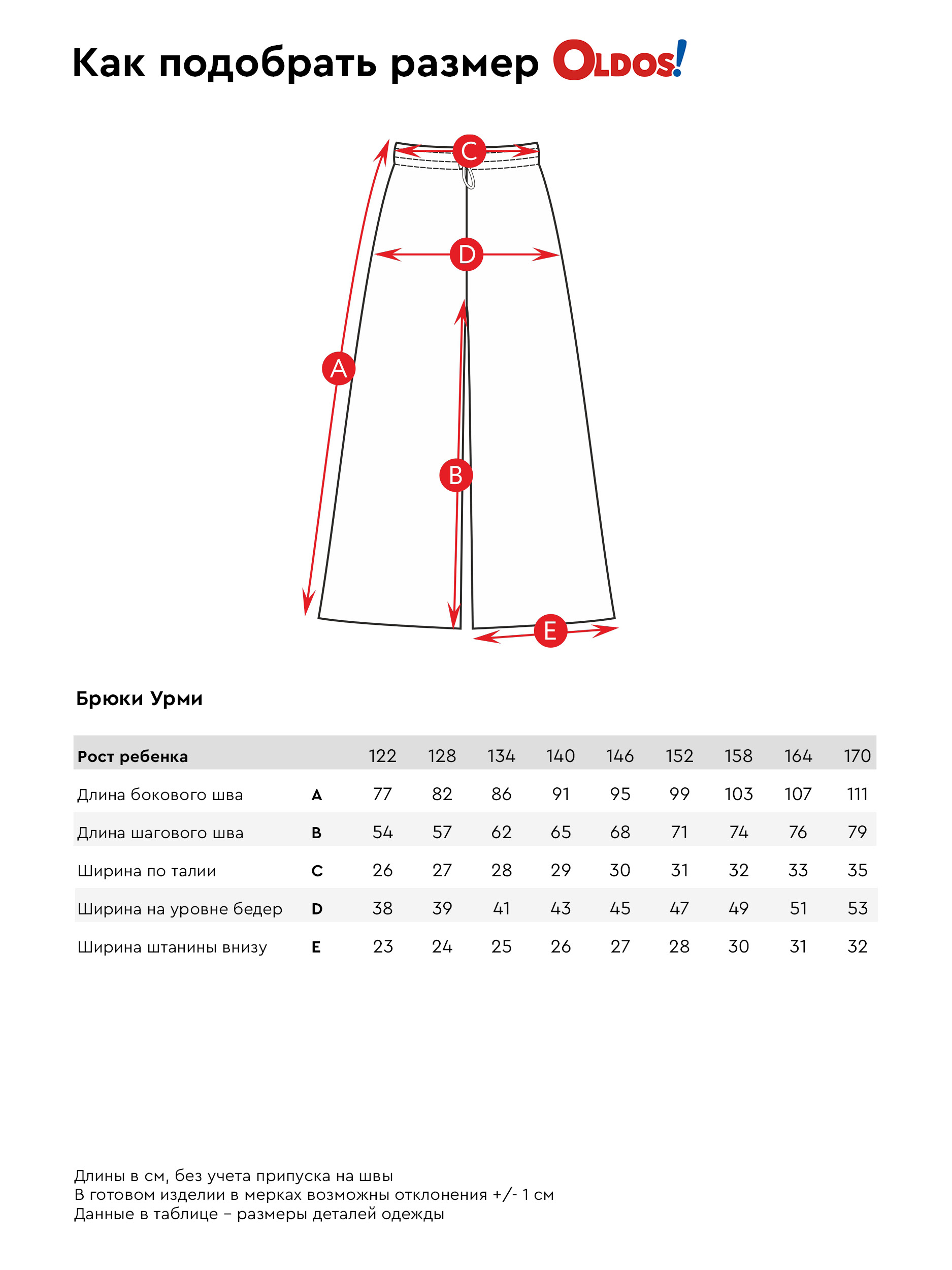 Как подобрать размер OLDOS!

C

D

A

B

E

Брюки Урми

| Рост ребенка | | 122 | 128 | 134 | 140 | 146 | 152 | 158 | 164 | 170 |
|---|---|---|---|---|---|---|---|---|---|---|
| Длина бокового шва | A | 77 | 82 | 86 | 91 | 95 | 99 | 103 | 107 | 111 |
| Длина шагового шва | B | 54 | 57 | 62 | 65 | 68 | 71 | 74 | 76 | 79 |
| Ширина по талии | C | 26 | 27 | 28 | 29 | 30 | 31 | 32 | 33 | 35 |
| Ширина на уровне бедер | D | 38 | 39 | 41 | 43 | 45 | 47 | 49 | 51 | 53 |
| Ширина штанины внизу | E | 23 | 24 | 25 | 26 | 27 | 28 | 30 | 31 | 32 |

Длины в см, без учета припуска на швы
В готовом изделии в мерках возможны отклонения +/- 1 см
Данные в таблице – размеры деталей одежды