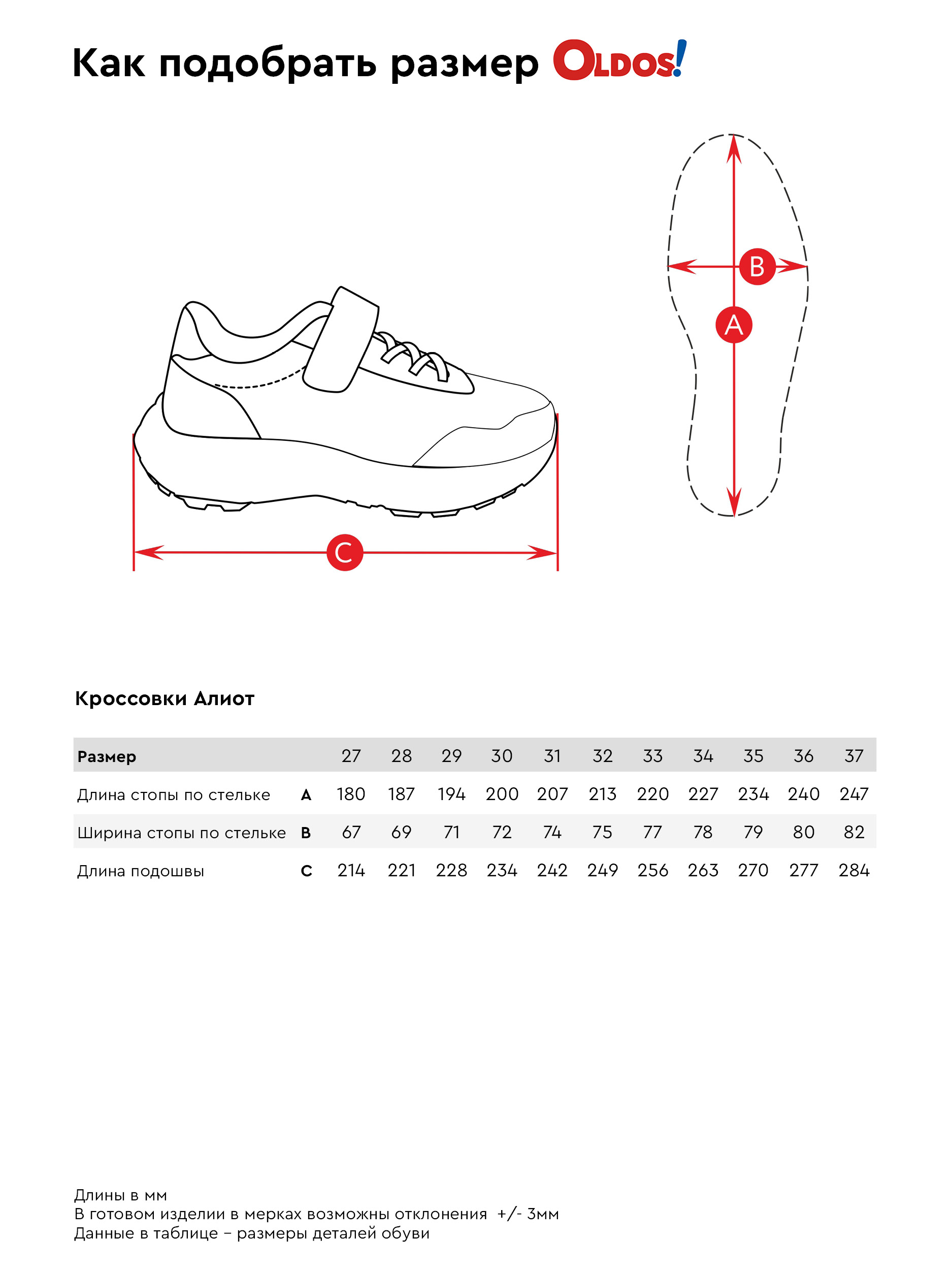 Как подобрать размер OLDOS!

B

A

C

Кроссовки Алиот

| Размер | | 27 | 28 | 29 | 30 | 31 | 32 | 33 | 34 | 35 | 36 | 37 |
|---|---|---|---|---|---|---|---|---|---|---|---|---|
| Длина стопы по стельке | A | 180 | 187 | 194 | 200 | 207 | 213 | 220 | 227 | 234 | 240 | 247 |
| Ширина стопы по стельке | B | 67 | 69 | 71 | 72 | 74 | 75 | 77 | 78 | 79 | 80 | 82 |
| Длина подошвы | C | 214 | 221 | 228 | 234 | 242 | 249 | 256 | 263 | 270 | 277 | 284 |

Длины в мм
В готовом изделии в мерках возможны отклонения +/- 3мм
Данные в таблице – размеры деталей обуви