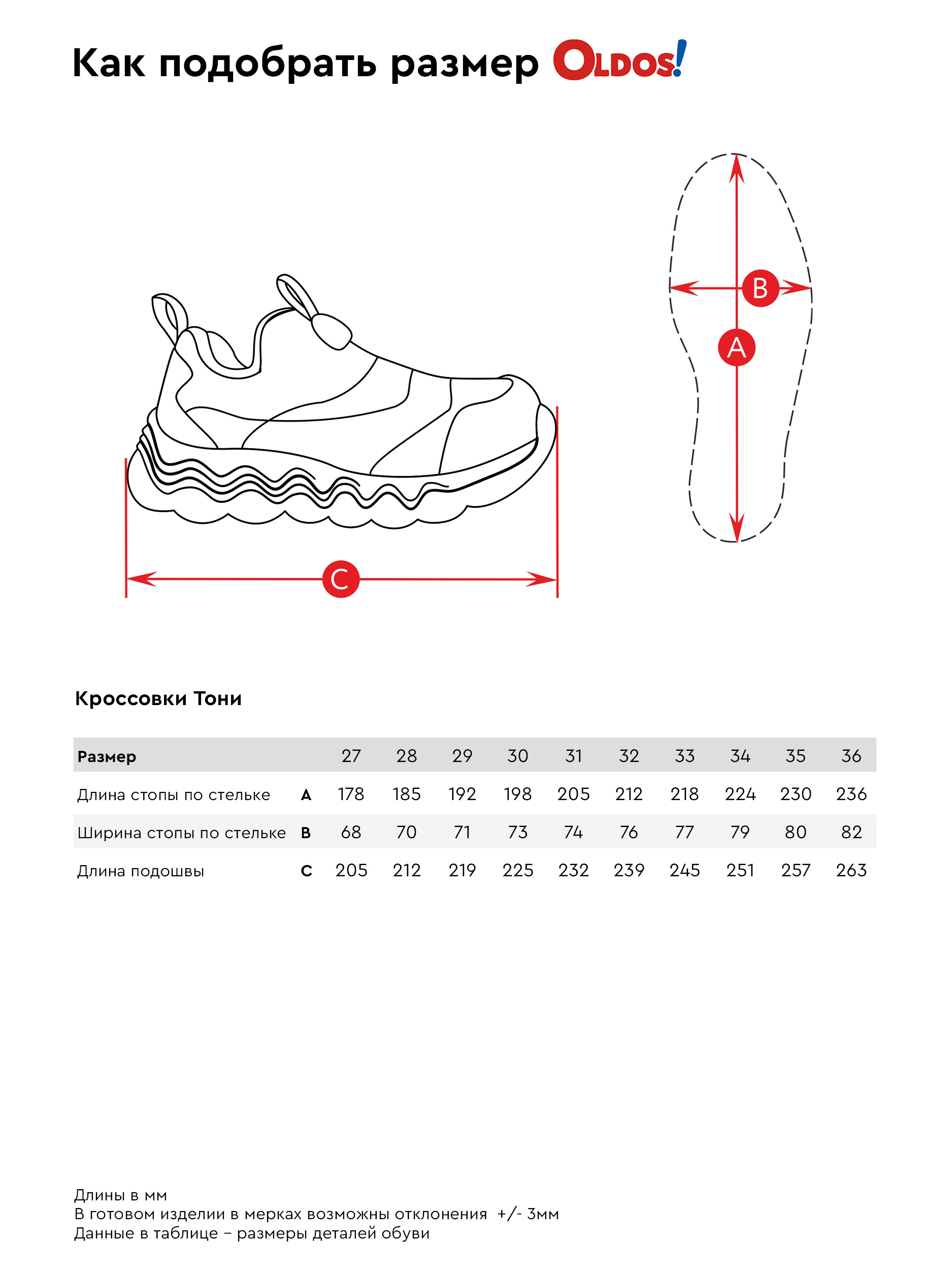 Как подобрать размер OLDOS!

B

A

C

Кроссовки Тони

| Размер | | 27 | 28 | 29 | 30 | 31 | 32 | 33 | 34 | 35 | 36 |
|---|---|---|---|---|---|---|---|---|---|---|---|
| Длина стопы по стельке | A | 178 | 185 | 192 | 198 | 205 | 212 | 218 | 224 | 230 | 236 |
| Ширина стопы по стельке | B | 68 | 70 | 71 | 73 | 74 | 76 | 77 | 79 | 80 | 82 |
| Длина подошвы | C | 205 | 212 | 219 | 225 | 232 | 239 | 245 | 251 | 257 | 263 |

Длины в мм
В готовом изделии в мерках возможны отклонения +/- 3мм
Данные в таблице – размеры деталей обуви