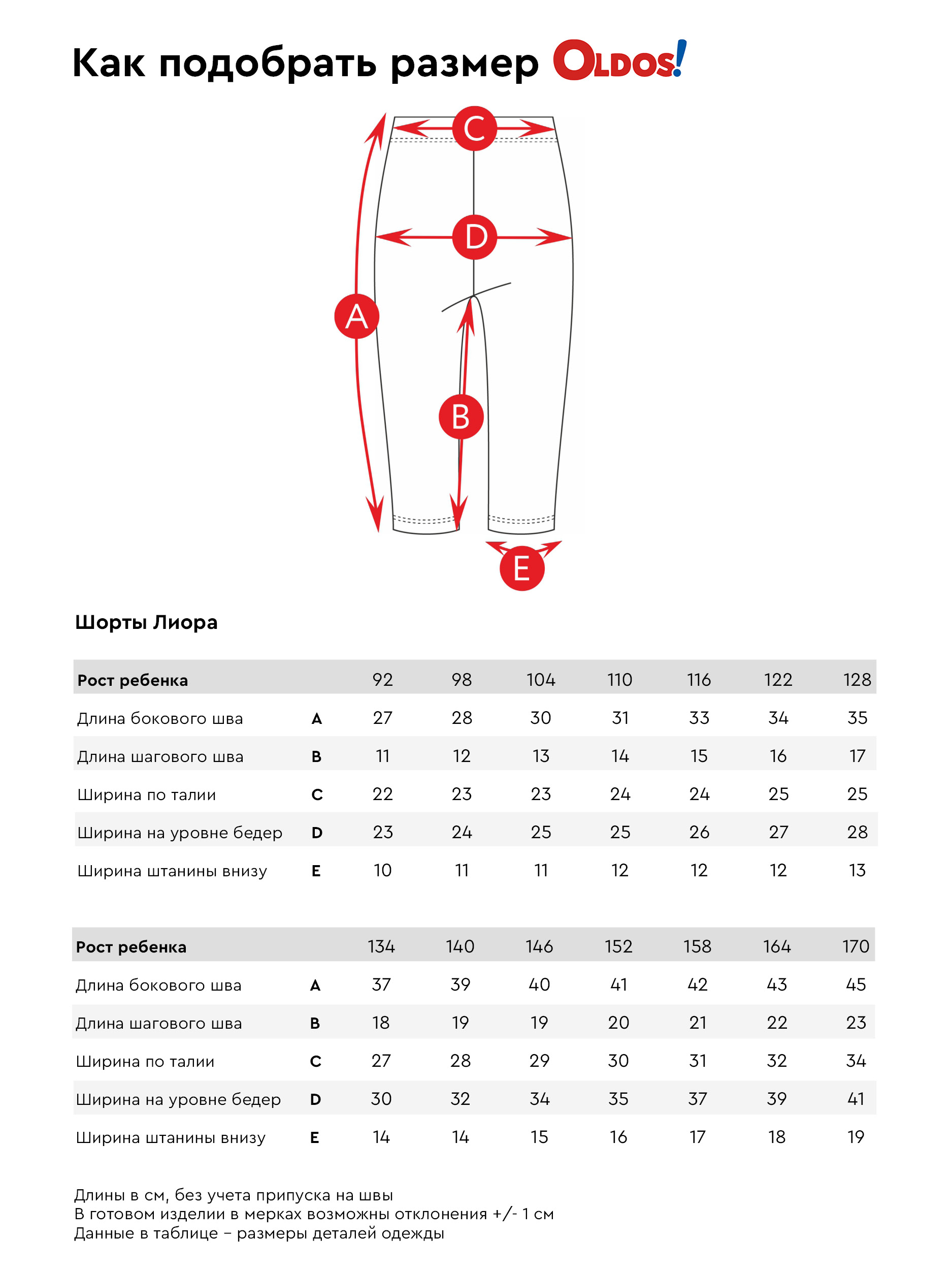 Как подобрать размер OLDOS!

C

D

A

B

E

Шорты Лиора

| Рост ребенка | | 92 | 98 | 104 | 110 | 116 | 122 | 128 |
|---|---|---|---|---|---|---|---|---|
| Длина бокового шва | A | 27 | 28 | 30 | 31 | 33 | 34 | 35 |
| Длина шагового шва | B | 11 | 12 | 13 | 14 | 15 | 16 | 17 |
| Ширина по талии | C | 22 | 23 | 23 | 24 | 24 | 25 | 25 |
| Ширина на уровне бедер | D | 23 | 24 | 25 | 25 | 26 | 27 | 28 |
| Ширина штанины внизу | E | 10 | 11 | 11 | 12 | 12 | 12 | 13 |

| Рост ребенка | | 134 | 140 | 146 | 152 | 158 | 164 | 170 |
|---|---|---|---|---|---|---|---|---|
| Длина бокового шва | A | 37 | 39 | 40 | 41 | 42 | 43 | 45 |
| Длина шагового шва | B | 18 | 19 | 19 | 20 | 21 | 22 | 23 |
| Ширина по талии | C | 27 | 28 | 29 | 30 | 31 | 32 | 34 |
| Ширина на уровне бедер | D | 30 | 32 | 34 | 35 | 37 | 39 | 41 |
| Ширина штанины внизу | E | 14 | 14 | 15 | 16 | 17 | 18 | 19 |

Длины в см, без учета припуска на швы
В готовом изделии в мерках возможны отклонения +/- 1 см
Данные в таблице – размеры деталей одежды