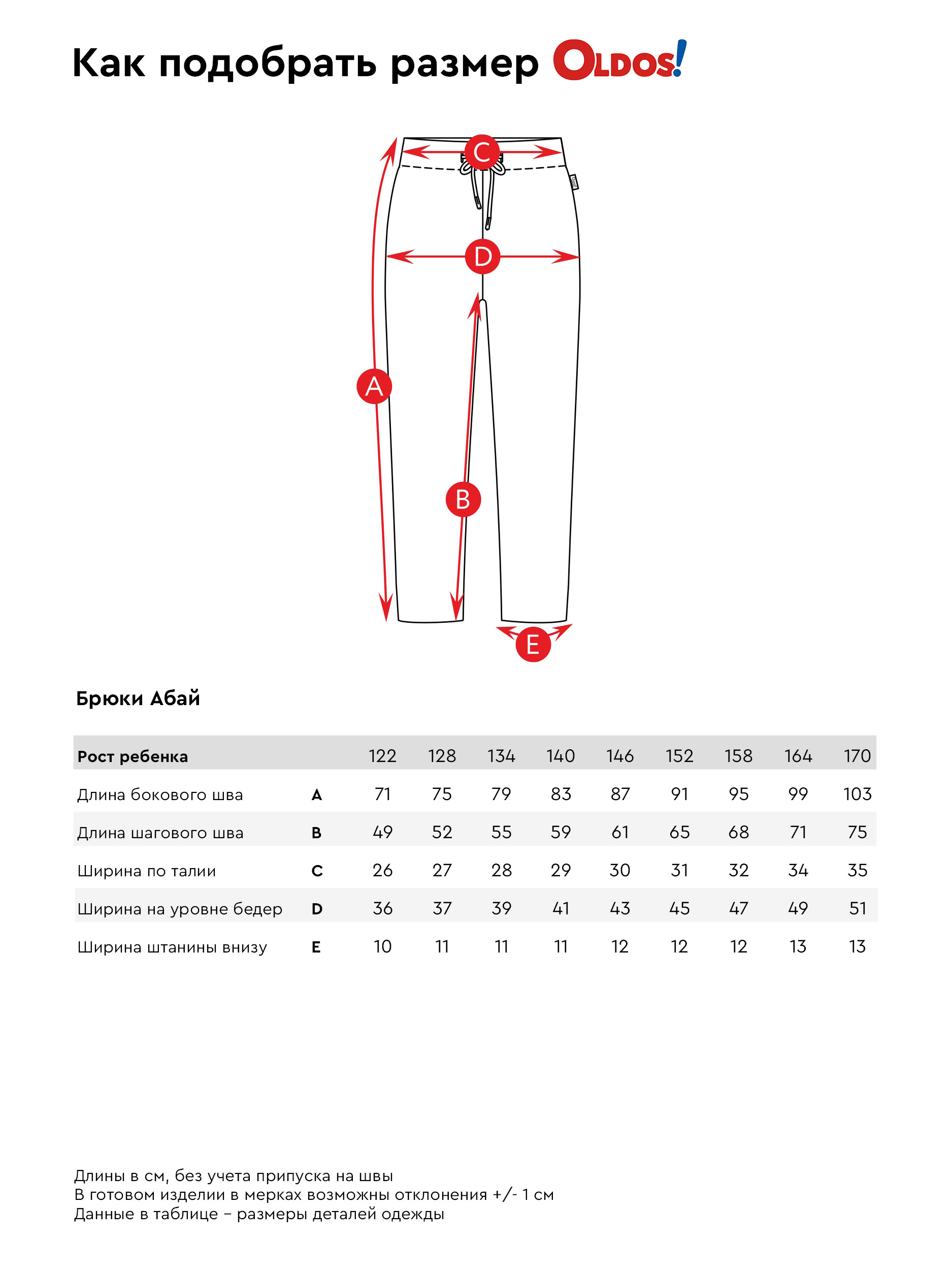 Как подобрать размер OLDOS!

C

D

A

B

E

Брюки Абай

| Рост ребенка | | 122 | 128 | 134 | 140 | 146 | 152 | 158 | 164 | 170 |
|---|---|---|---|---|---|---|---|---|---|---|
| Длина бокового шва | A | 71 | 75 | 79 | 83 | 87 | 91 | 95 | 99 | 103 |
| Длина шагового шва | B | 49 | 52 | 55 | 59 | 61 | 65 | 68 | 71 | 75 |
| Ширина по талии | C | 26 | 27 | 28 | 29 | 30 | 31 | 32 | 34 | 35 |
| Ширина на уровне бедер | D | 36 | 37 | 39 | 41 | 43 | 45 | 47 | 49 | 51 |
| Ширина штанины внизу | E | 10 | 11 | 11 | 11 | 12 | 12 | 12 | 13 | 13 |

Длины в см, без учета припуска на швы
В готовом изделии в мерках возможны отклонения +/- 1 см
Данные в таблице – размеры деталей одежды