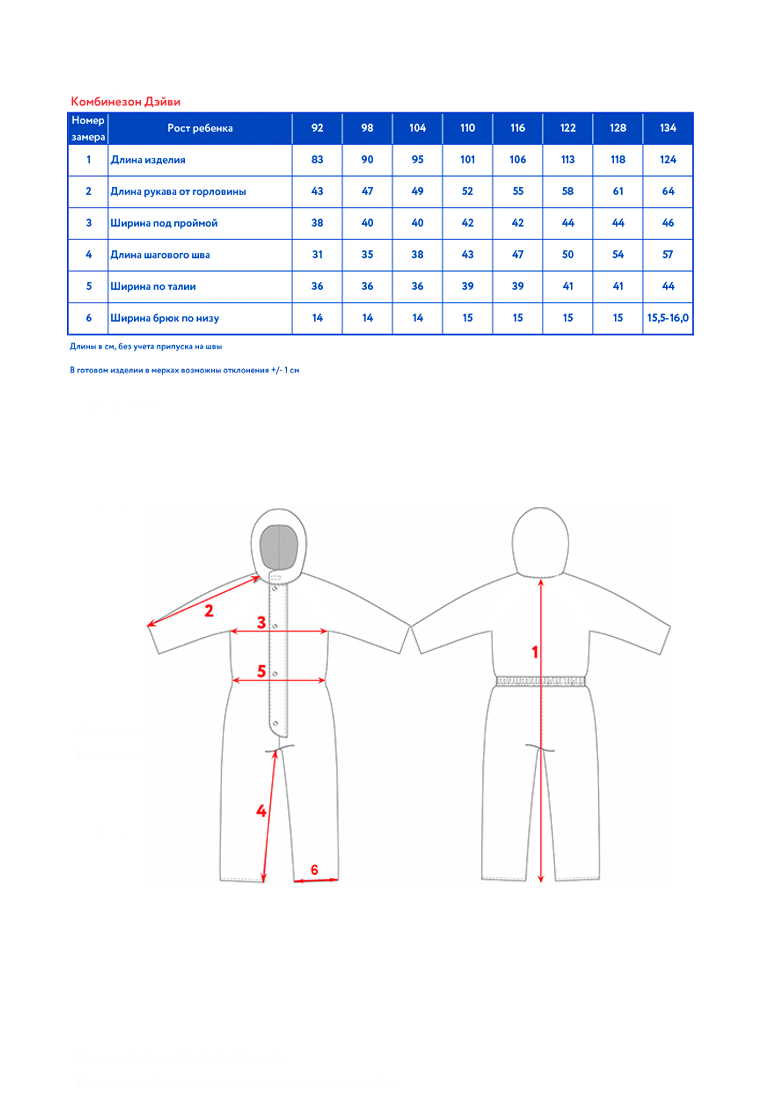 Комбинезон Дэйви

| Номер замера | Рост ребенка | 92 | 98 | 104 | 110 | 116 | 122 | 128 | 134 |
|---|---|---|---|---|---|---|---|---|---|
| 1 | Длина изделия | 83 | 90 | 95 | 101 | 106 | 113 | 118 | 124 |
| 2 | Длина рукава от горловины | 43 | 47 | 49 | 52 | 55 | 58 | 61 | 64 |
| 3 | Ширина под проймой | 38 | 40 | 40 | 42 | 42 | 44 | 44 | 46 |
| 4 | Длина шагового шва | 31 | 35 | 38 | 43 | 47 | 50 | 54 | 57 |
| 5 | Ширина по талии | 36 | 36 | 36 | 39 | 39 | 41 | 41 | 44 |
| 6 | Ширина брюк по низу | 14 | 14 | 14 | 15 | 15 | 15 | 15 | 15,5-16,0 |

Длины в см, без учета припуска на швы

В готовом изделии в мерках возможны отклонения +/- 1 см

2
3
5
4
6
1