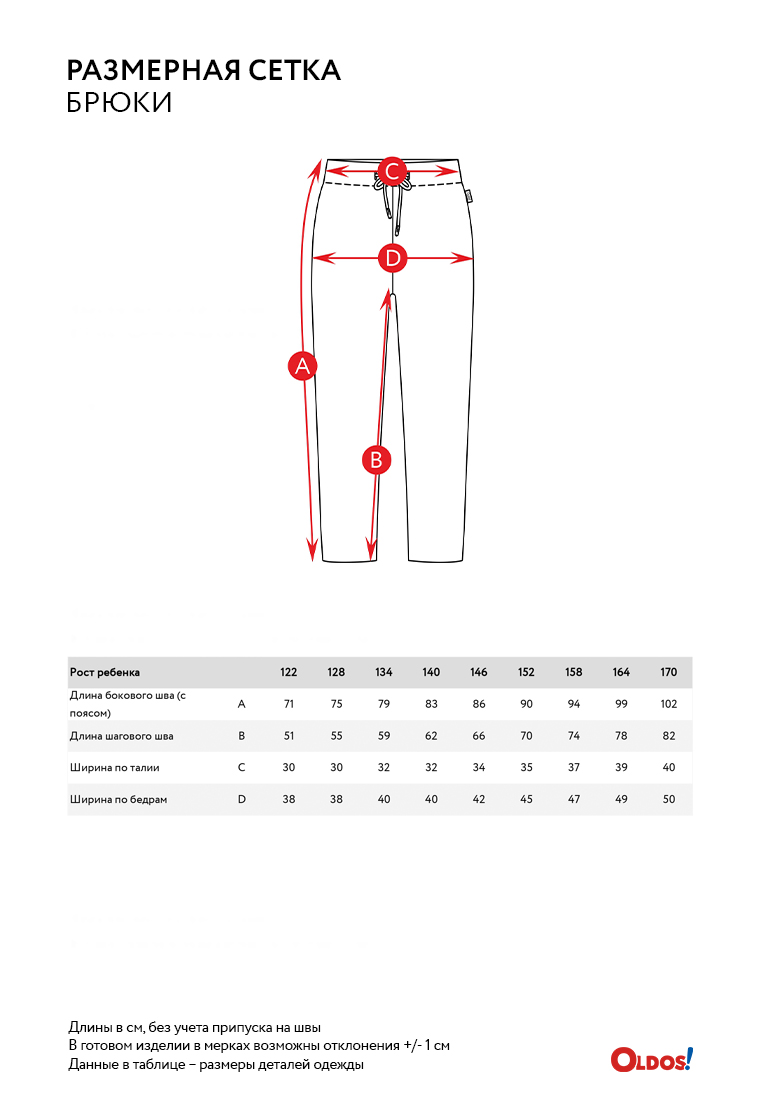 РАЗМЕРНАЯ СЕТКА
БРЮКИ

C
D
A
B

| Рост ребенка | | 122 | 128 | 134 | 140 | 146 | 152 | 158 | 164 | 170 |
|---|---|---|---|---|---|---|---|---|---|---|
| Длина бокового шва (с поясом) | A | 71 | 75 | 79 | 83 | 86 | 90 | 94 | 99 | 102 |
| Длина шагового шва | B | 51 | 55 | 59 | 62 | 66 | 70 | 74 | 78 | 82 |
| Ширина по талии | C | 30 | 30 | 32 | 32 | 34 | 35 | 37 | 39 | 40 |
| Ширина по бедрам | D | 38 | 38 | 40 | 40 | 42 | 45 | 47 | 49 | 50 |

Длины в см, без учета припуска на швы
В готовом изделии в мерках возможны отклонения +/- 1 см
Данные в таблице – размеры деталей одежды

OLDOS!