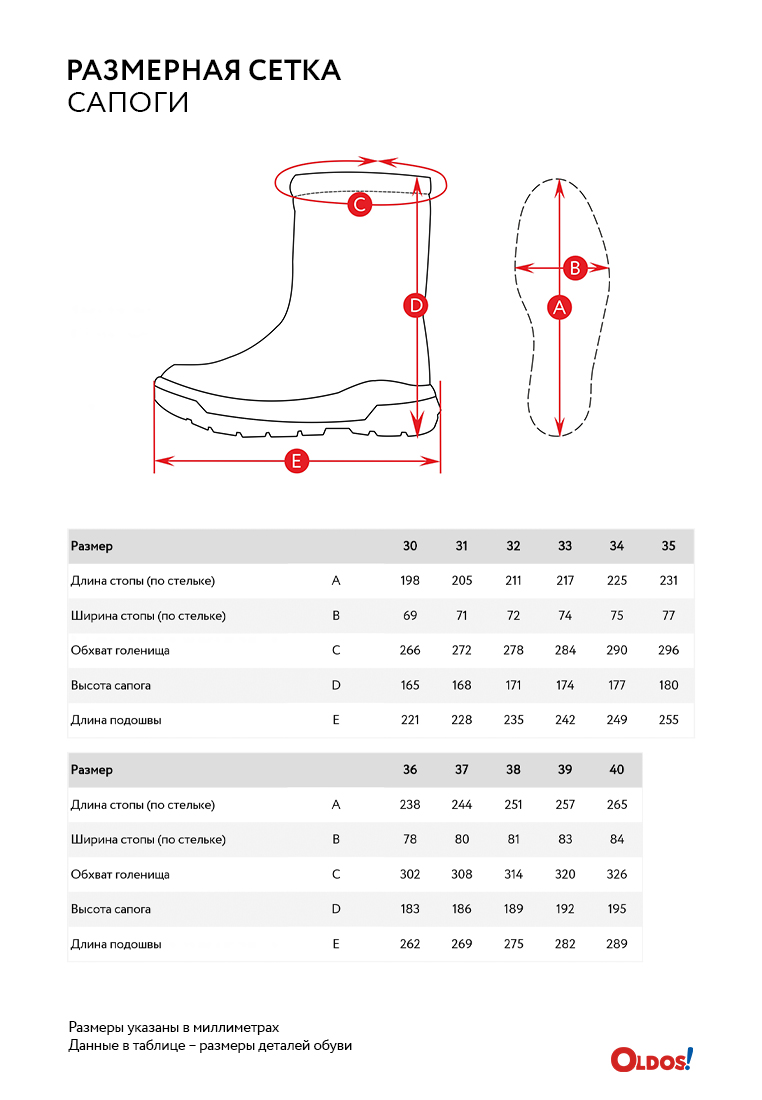 РАЗМЕРНАЯ СЕТКА
САПОГИ

C
D
E
B
A

| Размер | | 30 | 31 | 32 | 33 | 34 | 35 |
|---|---|---|---|---|---|---|---|
| Длина стопы (по стельке) | A | 198 | 205 | 211 | 217 | 225 | 231 |
| Ширина стопы (по стельке) | B | 69 | 71 | 72 | 74 | 75 | 77 |
| Обхват голенища | C | 266 | 272 | 278 | 284 | 290 | 296 |
| Высота сапога | D | 165 | 168 | 171 | 174 | 177 | 180 |
| Длина подошвы | E | 221 | 228 | 235 | 242 | 249 | 255 |

| Размер | | 36 | 37 | 38 | 39 | 40 |
|---|---|---|---|---|---|---|
| Длина стопы (по стельке) | A | 238 | 244 | 251 | 257 | 265 |
| Ширина стопы (по стельке) | B | 78 | 80 | 81 | 83 | 84 |
| Обхват голенища | C | 302 | 308 | 314 | 320 | 326 |
| Высота сапога | D | 183 | 186 | 189 | 192 | 195 |
| Длина подошвы | E | 262 | 269 | 275 | 282 | 289 |

Размеры указаны в миллиметрах
Данные в таблице – размеры деталей обуви

OLDOS!