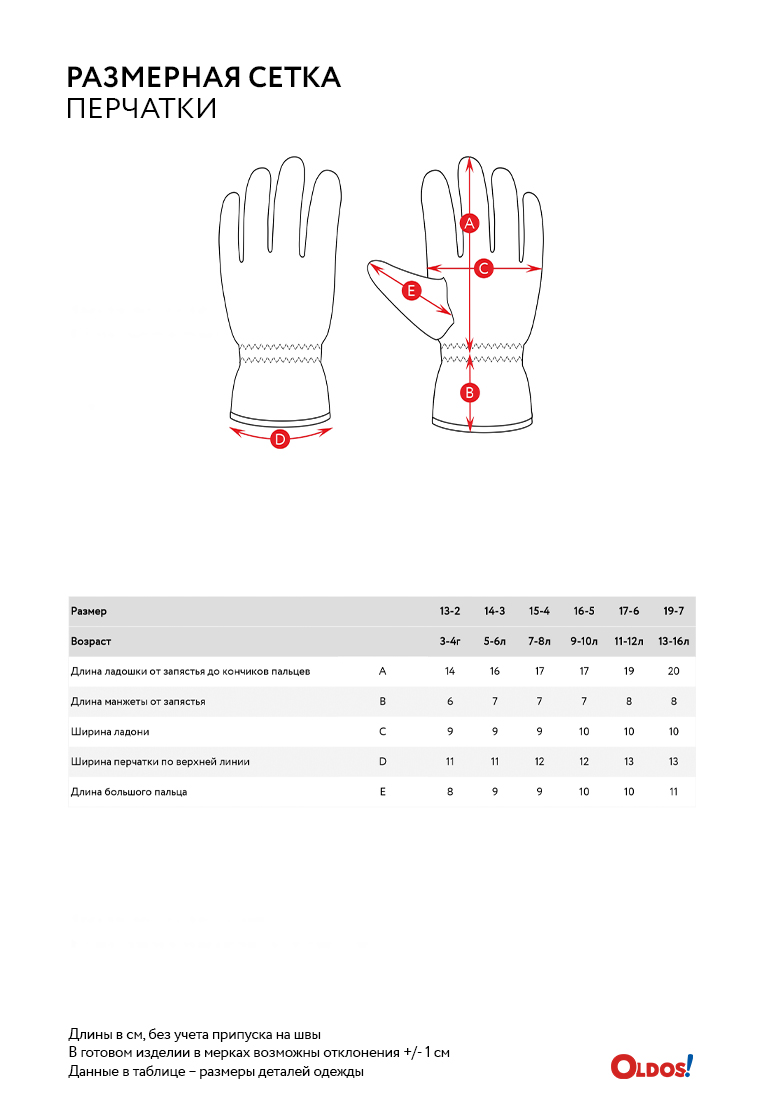 РАЗМЕРНАЯ СЕТКА
ПЕРЧАТКИ

A
C
E
B
D

| Размер | | 13-2 | 14-3 | 15-4 | 16-5 | 17-6 | 19-7 |
|---|---|---|---|---|---|---|---|
| Возраст | | 3-4г | 5-6л | 7-8л | 9-10л | 11-12л | 13-16л |
| Длина ладошки от запястья до кончиков пальцев | A | 14 | 16 | 17 | 17 | 19 | 20 |
| Длина манжеты от запястья | B | 6 | 7 | 7 | 7 | 8 | 8 |
| Ширина ладони | C | 9 | 9 | 9 | 10 | 10 | 10 |
| Ширина перчатки по верхней линии | D | 11 | 11 | 12 | 12 | 13 | 13 |
| Длина большого пальца | E | 8 | 9 | 9 | 10 | 10 | 11 |

Длины в см, без учета припуска на швы
В готовом изделии в мерках возможны отклонения +/- 1 см
Данные в таблице – размеры деталей одежды

OLDOS!