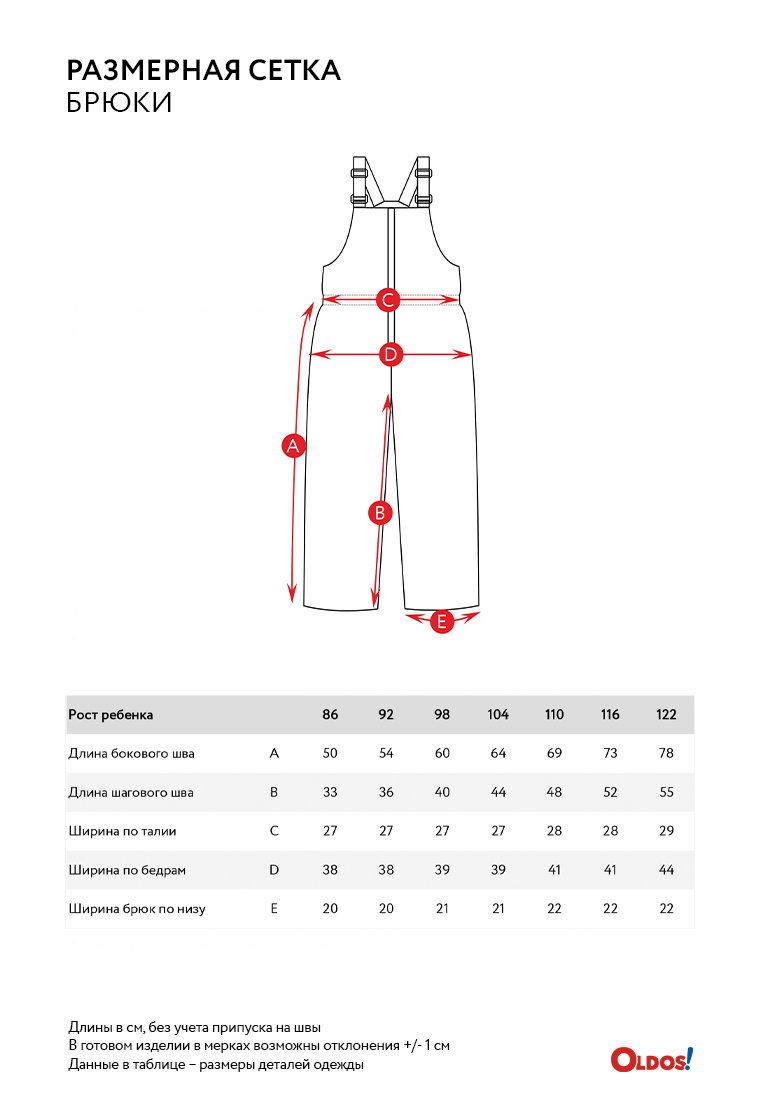 РАЗМЕРНАЯ СЕТКА
БРЮКИ

C
D
A
B
E

| Рост ребенка | | 86 | 92 | 98 | 104 | 110 | 116 | 122 |
|---|---|---|---|---|---|---|---|---|
| Длина бокового шва | A | 50 | 54 | 60 | 64 | 69 | 73 | 78 |
| Длина шагового шва | B | 33 | 36 | 40 | 44 | 48 | 52 | 55 |
| Ширина по талии | C | 27 | 27 | 27 | 27 | 28 | 28 | 29 |
| Ширина по бедрам | D | 38 | 38 | 39 | 39 | 41 | 41 | 44 |
| Ширина брюк по низу | E | 20 | 20 | 21 | 21 | 22 | 22 | 22 |

Длины в см, без учета припуска на швы
В готовом изделии в мерках возможны отклонения +/- 1 см
Данные в таблице – размеры деталей одежды

OLDOS!